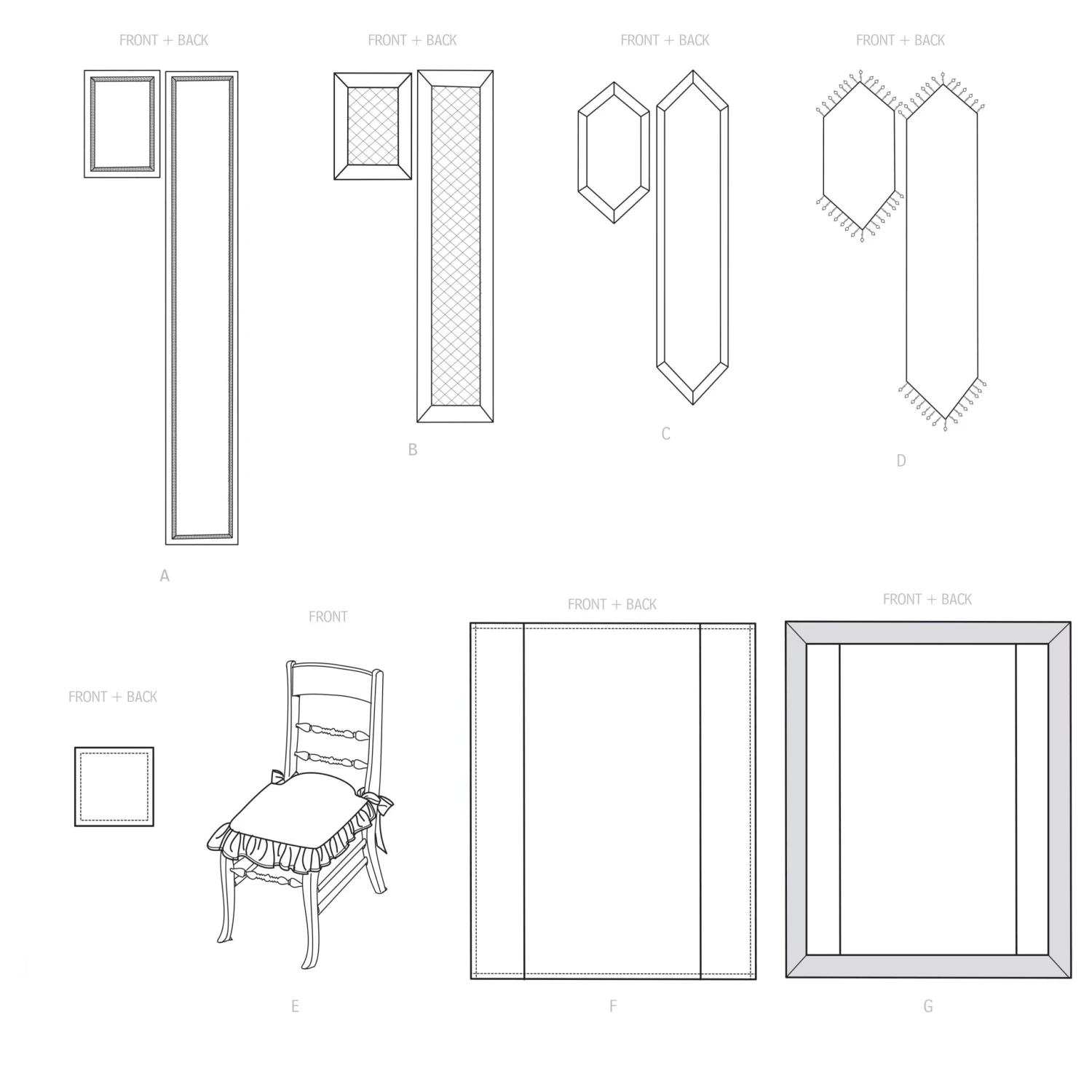 FRONT + BACK

A

FRONT + BACK

B

FRONT + BACK

C

FRONT + BACK

D

FRONT + BACK

FRONT

E

FRONT + BACK

F

FRONT + BACK

G